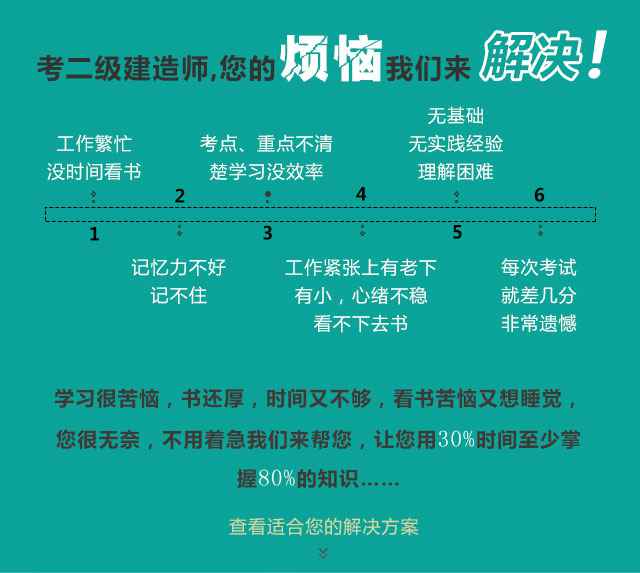 考二级建造师,您的烦恼我们来解决!

工作繁忙
没时间看书

考点、重点不清
楚学习没效率

无基础
无实践经验
理解困难

2

4

6

1

3

5

记忆力不好
记不住

工作紧张上有老下
有小,心绪不稳
看不下去书

每次考试
就差几分
非常遗憾

学习很苦恼,书还厚,时间又不够,看书苦恼又想睡觉,您很无奈,不用着急我们来帮您,让您用30%时间至少掌握80%的知识……

查看适合您的解决方案